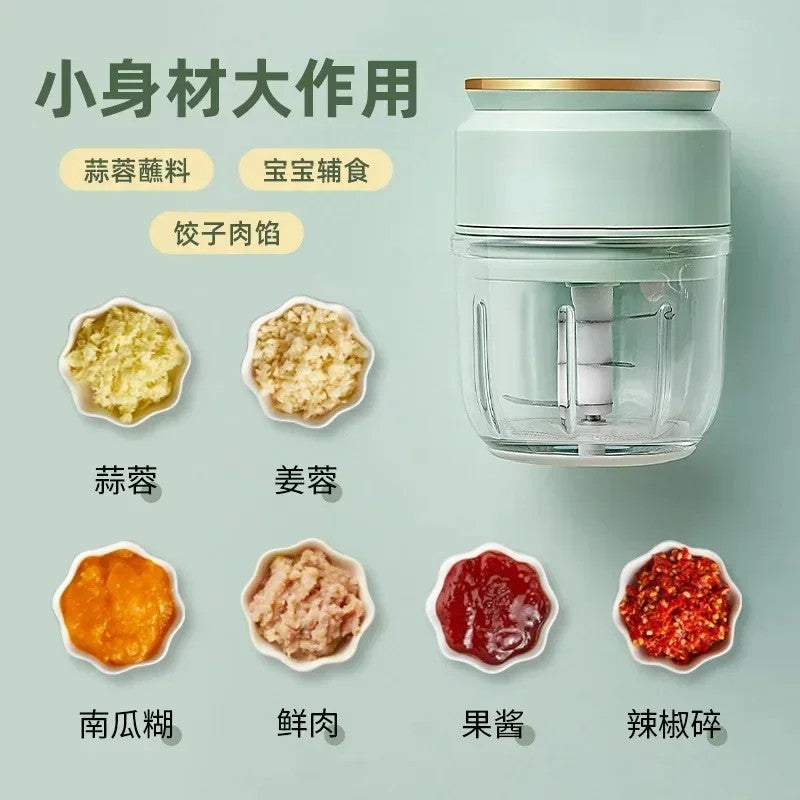 小身材大作用

蒜蓉蘸料

宝宝辅食

饺子肉馅

蒜蓉

姜蓉

南瓜糊

鲜肉

果酱

辣椒碎