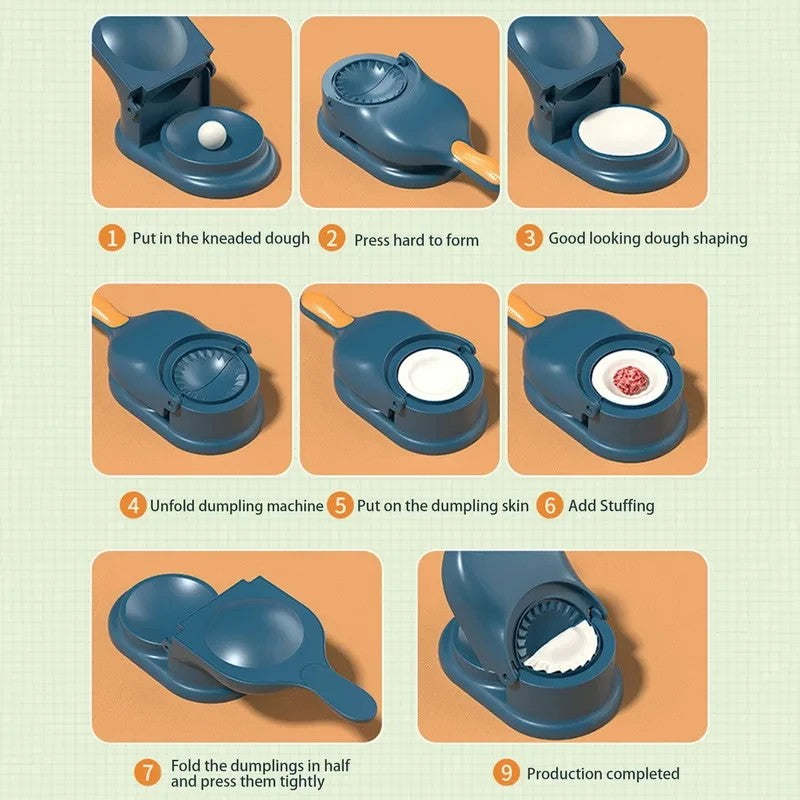 1 Put in the kneaded dough

2 Press hard to form

3 Good looking dough shaping

4 Unfold dumpling machine

5 Put on the dumpling skin

6 Add Stuffing

7 Fold the dumplings in half and press them tightly

9 Production completed