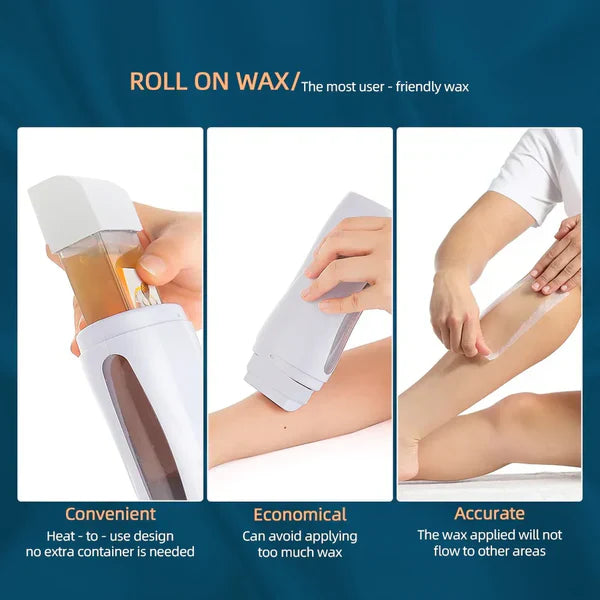 ROLL ON WAX/ The most user - friendly wax

Convenient
Heat - to - use design
no extra container is needed

Economical
Can avoid applying
too much wax

Accurate
The wax applied will not
flow to other areas