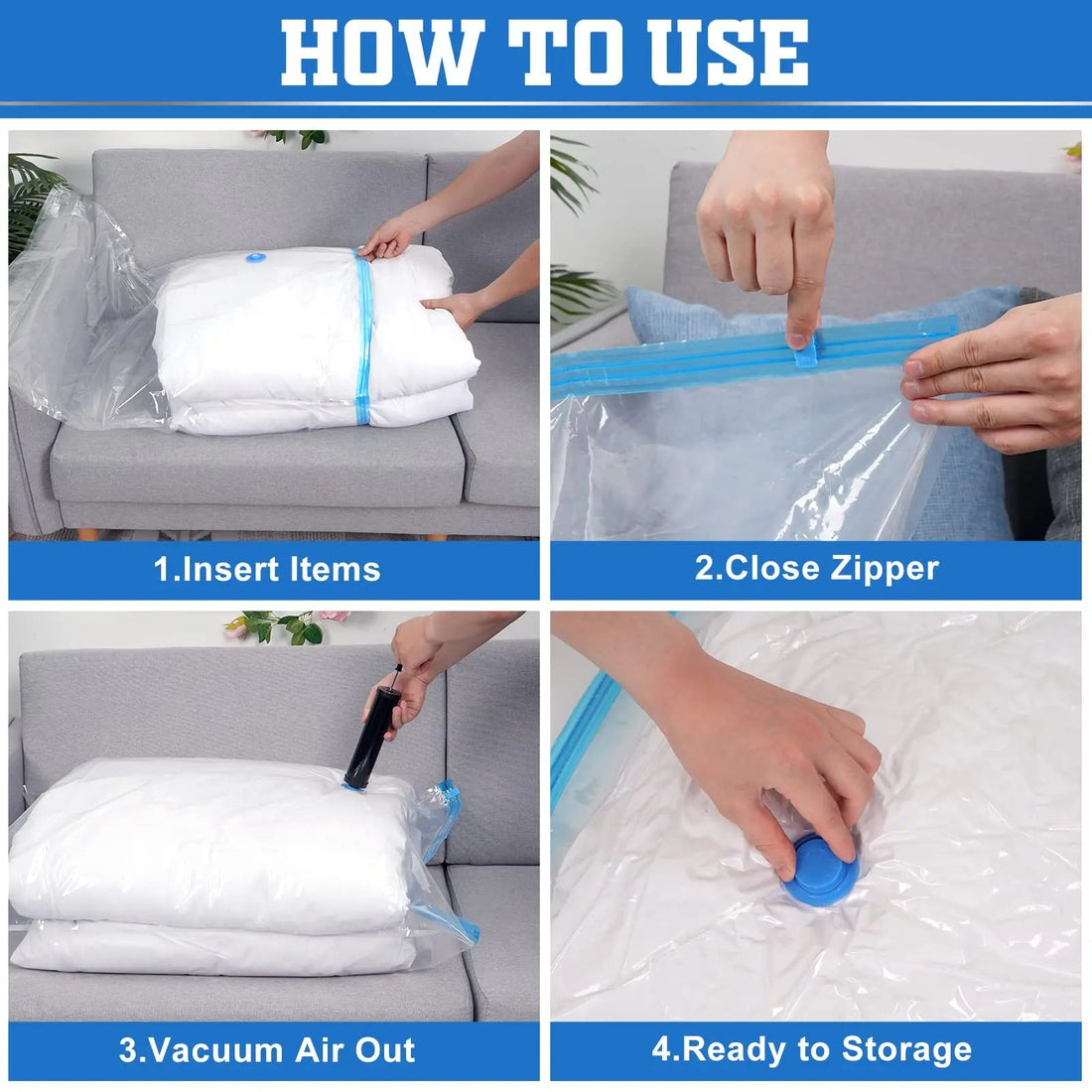 HOW TO USE

1.Insert Items

2.Close Zipper

3.Vacuum Air Out

4.Ready to Storage