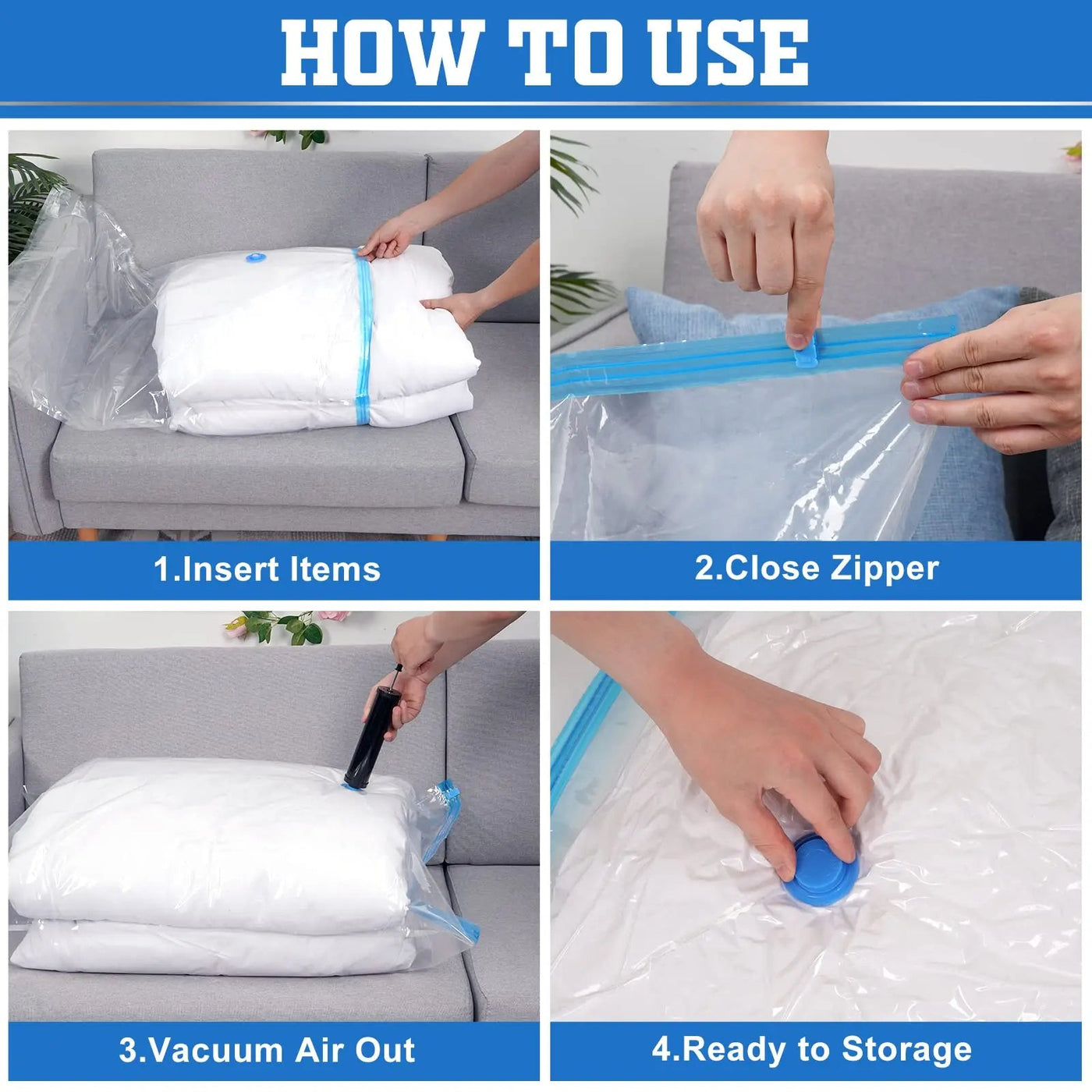 HOW TO USE

1.Insert Items

2.Close Zipper

3.Vacuum Air Out

4.Ready to Storage